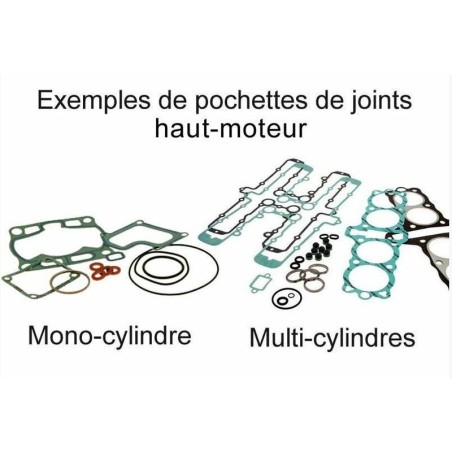 Exemples de pochettes de joints haut-moteur

Mono-cylindre

Multi-cylindres