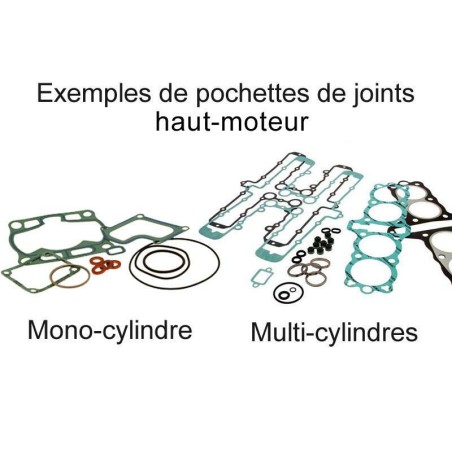 Exemples de pochettes de joints haut-moteur

Mono-cylindre

Multi-cylindres