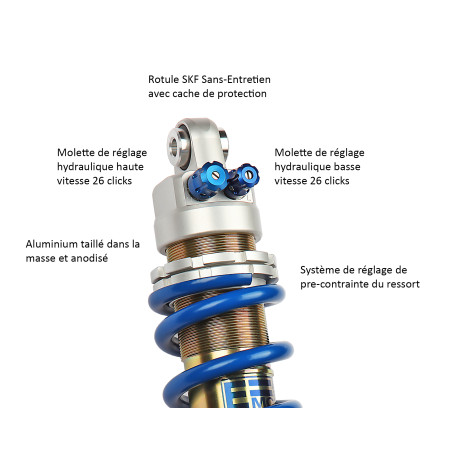 Rotule SKF Sans-Entretien avec cache de protection

Molette de réglage hydraulique haute vitesse 26 clicks

Molette de réglage hydraulique basse vitesse 26 clicks

Aluminium taillé dans la masse et anodisé

Système de réglage de pre-contrainte du ressort