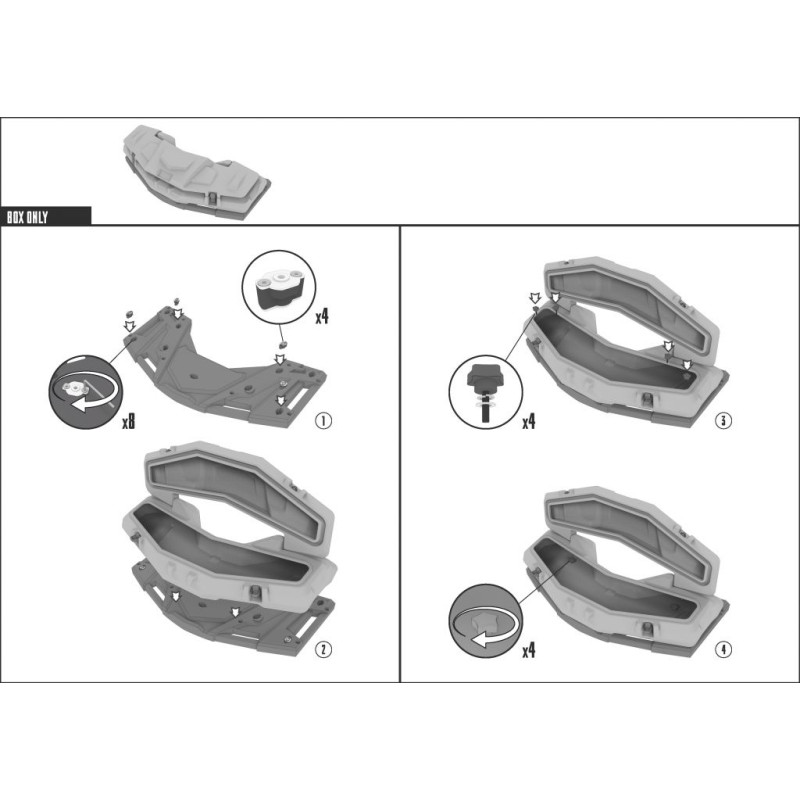 BOX ONLY

x4

x8

1

2

x4

3

x4

4